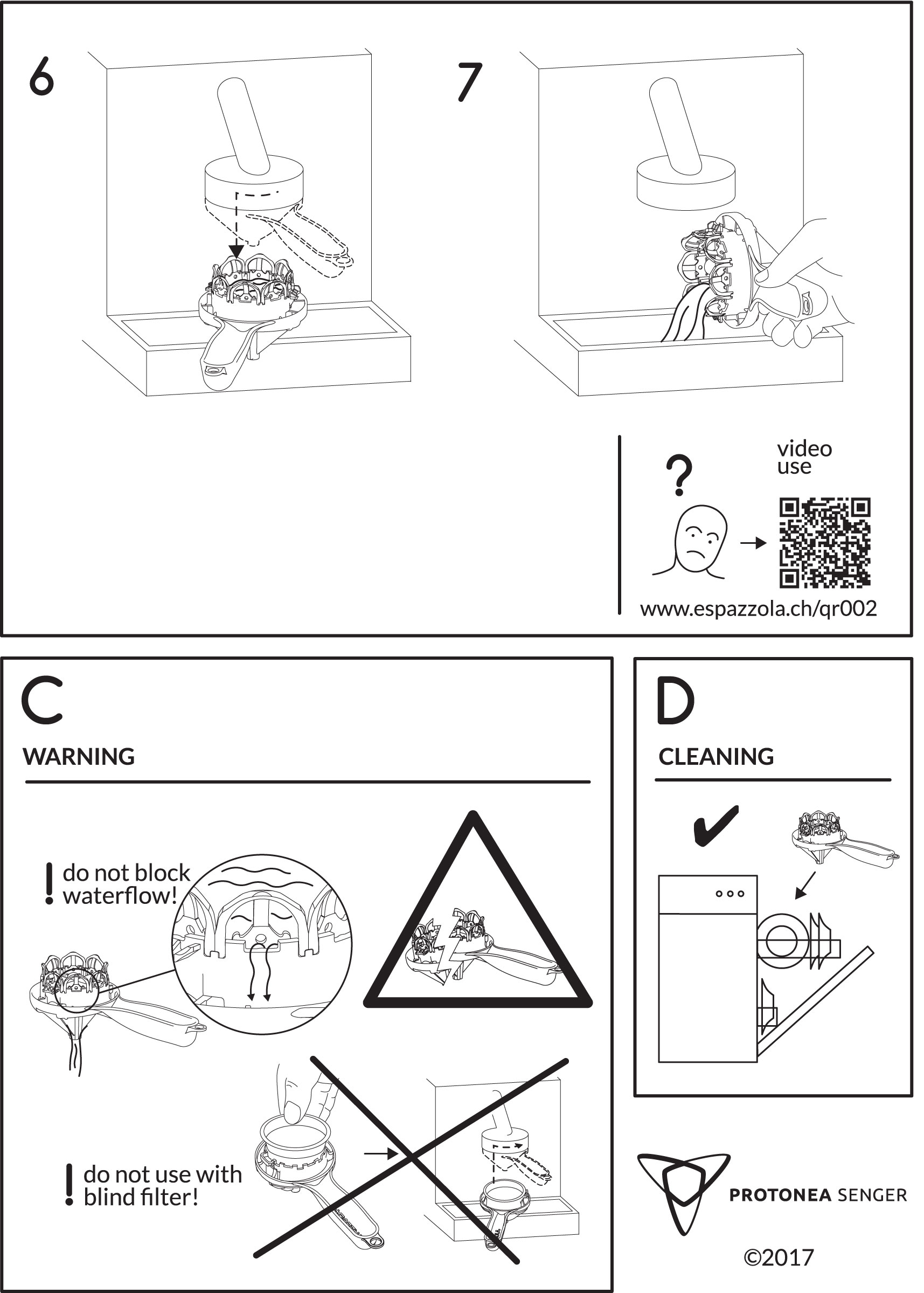 6

7

?

video use

www.espazzola.ch/qr002

C

WARNING

! do not block waterflow!

! do not use with blind filter!

D

CLEANING

PROTONEA SENGER

©2017