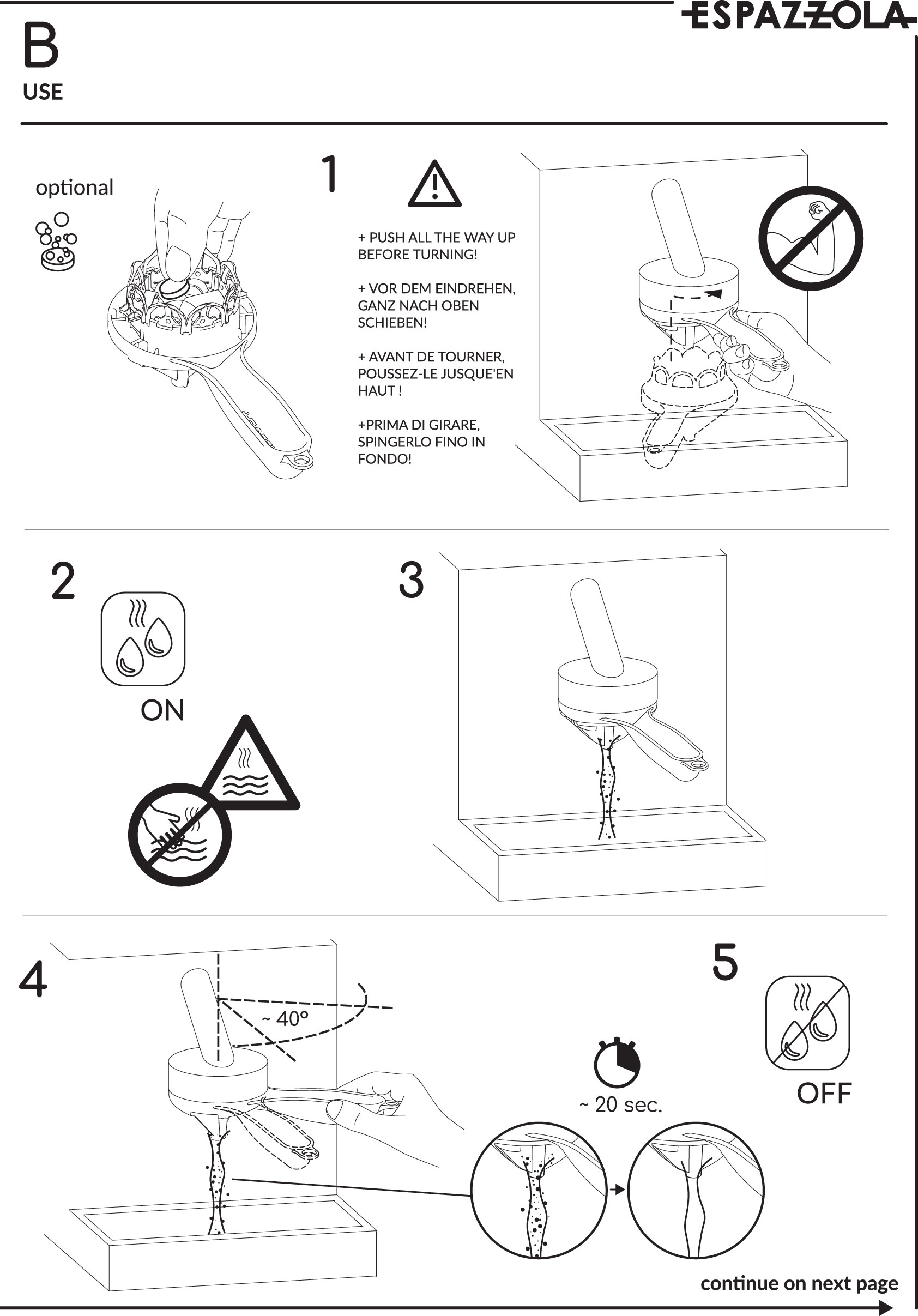 ESPAZZOLA

B
USE

optional

1

+ PUSH ALL THE WAY UP BEFORE TURNING!

+ VOR DEM EINDREHEN, GANZ NACH OBEN SCHIEBEN!

+ AVANT DE TOURNER, POUSSEZ-LE JUSQUE'EN HAUT !

+PRIMA DI GIRARE, SPINGERLO FINO IN FONDO!

2

ON

3

4

~ 40°

~ 20 sec.

5

OFF

continue on next page